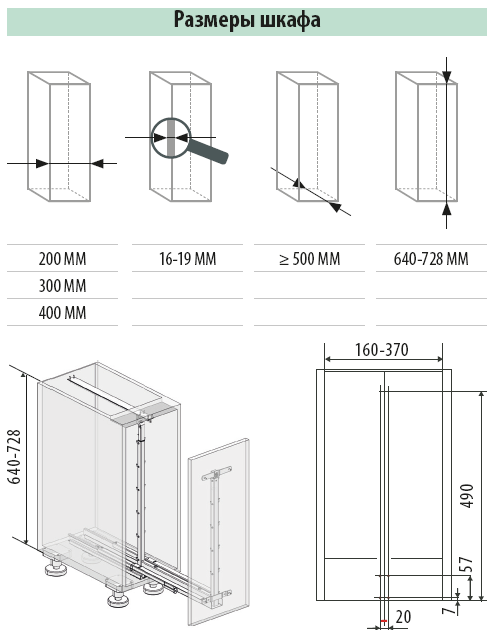 Размеры шкафа

| 200 MM | 16-19 MM | ≥ 500 MM | 640-728 MM |
|---|---|---|---|
| 300 MM | | | |
| 400 MM | | | |

640-728

160-370

490

57

7

20