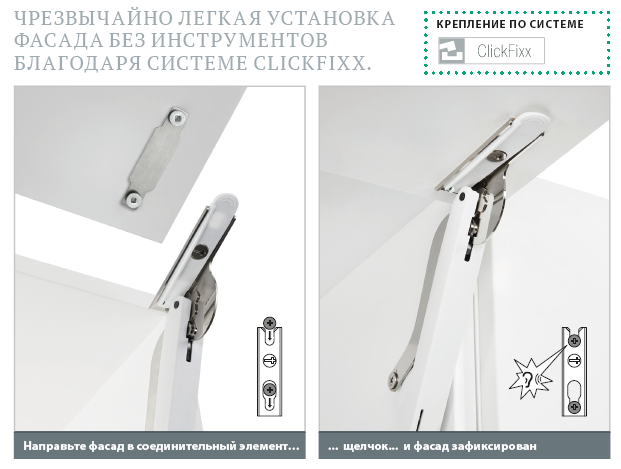 ЧРЕЗВЫЧАЙНО ЛЕГКАЯ УСТАНОВКА ФАСАДА БЕЗ ИНСТРУМЕНТОВ БЛАГОДАРЯ СИСТЕМЕ CLICKFIXX.

КРЕПЛЕНИЕ ПО СИСТЕМЕ

ClickFixx

Направьте фасад в соединительный элемент…

… щелчок… и фасад зафиксирован