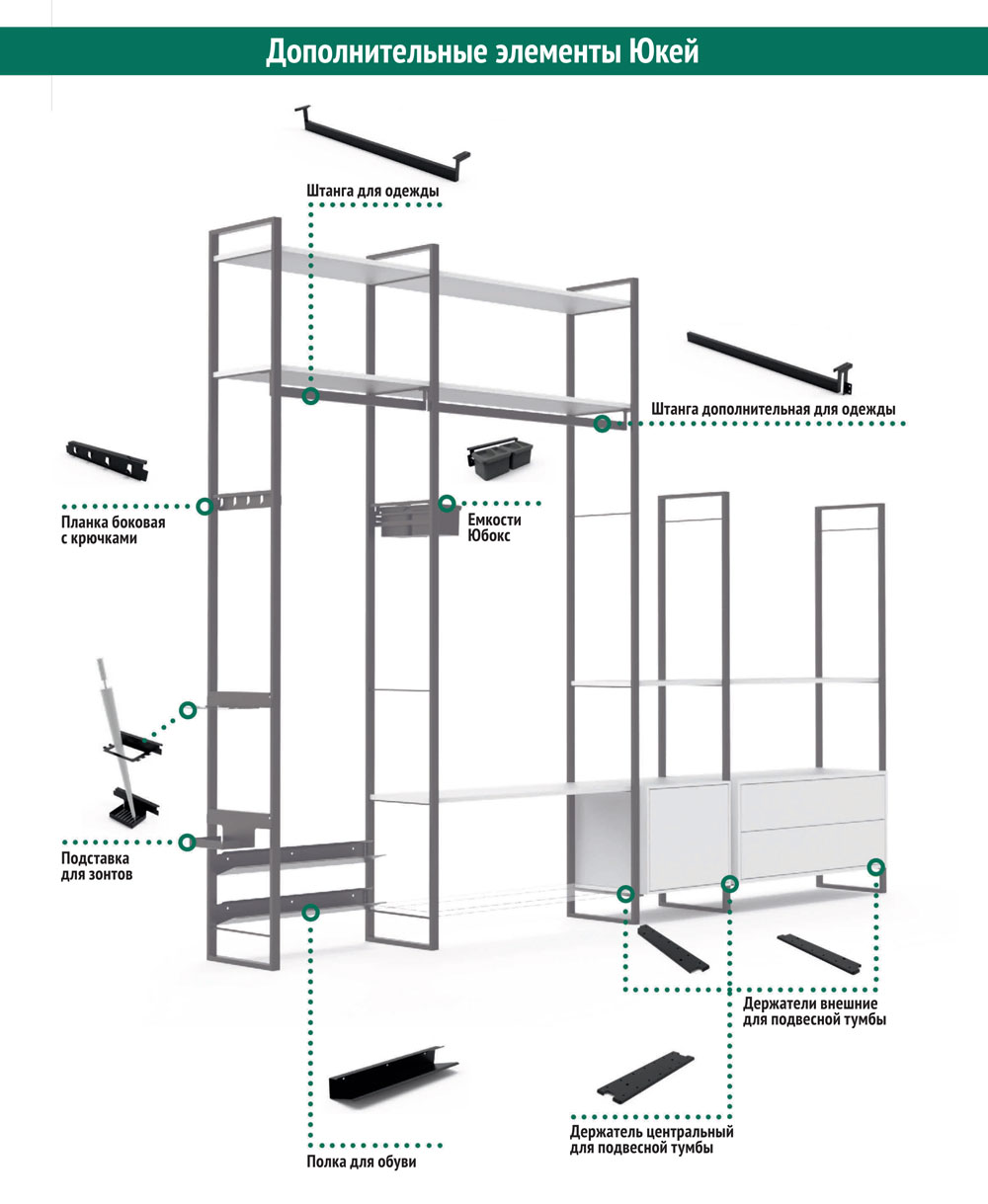 Дополнительные элементы Юкей

Штанга для одежды

Штанга дополнительная для одежды

Планка боковая с крючками

Емкости Юбокс

Подставка для зонтов

Держатели внешние для подвесной тумбы

Держатель центральный для подвесной тумбы

Полка для обуви